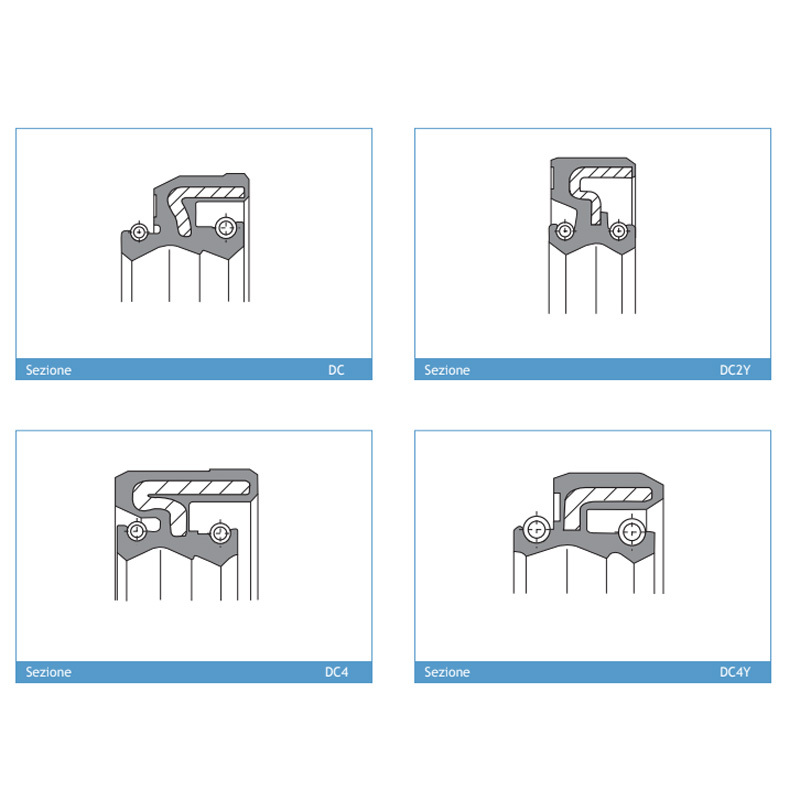 Sezione DC

Sezione DC2Y

Sezione DC4

Sezione DC4Y